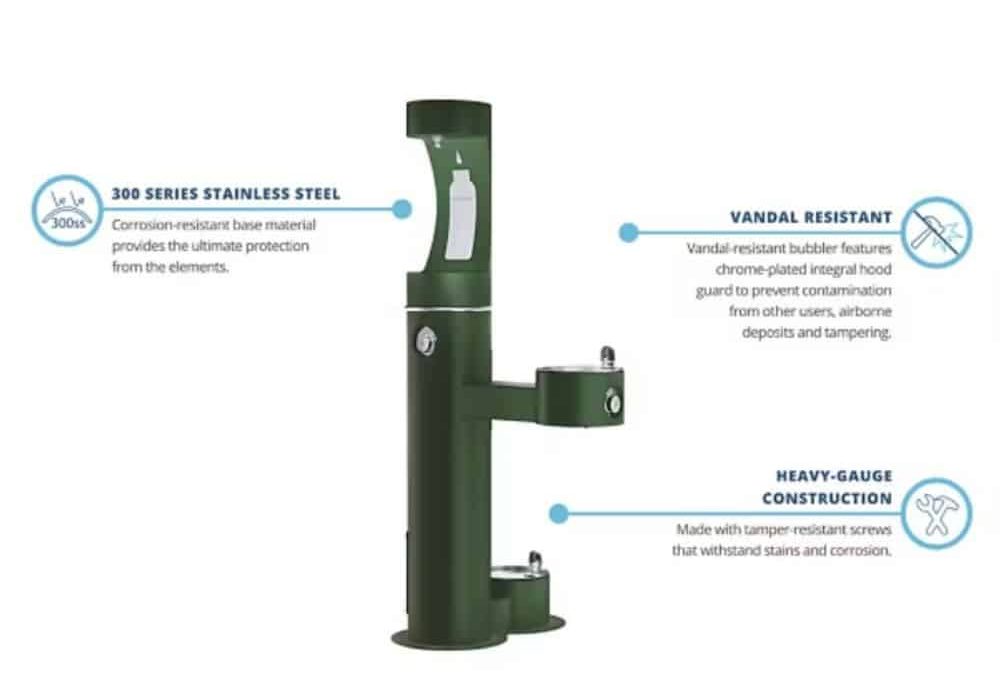 300ss

300 SERIES STAINLESS STEEL

Corrosion-resistant base material provides the ultimate protection from the elements.

VANDAL RESISTANT

Vandal-resistant bubbler features chrome-plated integral hood guard to prevent contamination from other users, airborne deposits and tampering.

HEAVY-GAUGE CONSTRUCTION

Made with tamper-resistant screws that withstand stains and corrosion.